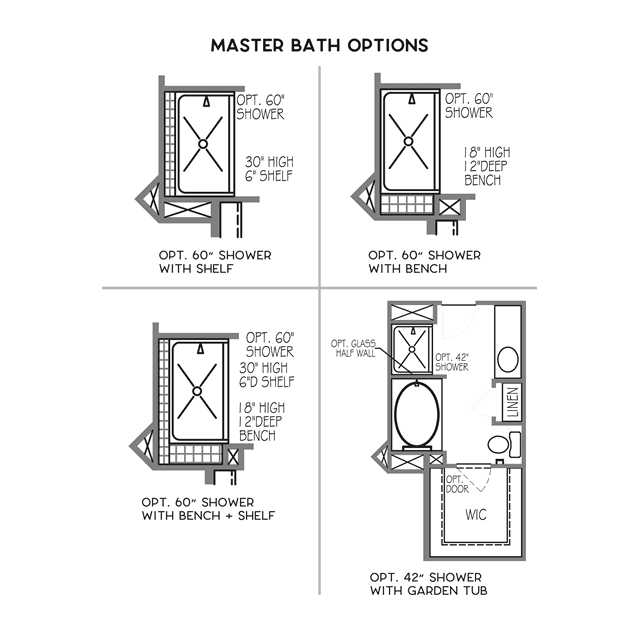 MASTER BATH OPTIONS

OPT. 60" SHOWER

30" HIGH 6" SHELF

OPT. 60" SHOWER WITH SHELF

OPT. 60" SHOWER

18" HIGH 12"DEEP BENCH

OPT. 60" SHOWER WITH BENCH

OPT. 60" SHOWER

30" HIGH 6"D SHELF

18" HIGH 12"DEEP BENCH

OPT. 60" SHOWER WITH BENCH + SHELF

OPT. GLASS HALF WALL

OPT. 42" SHOWER

LINEN

OPT. DOOR

WIC

OPT. 42" SHOWER WITH GARDEN TUB